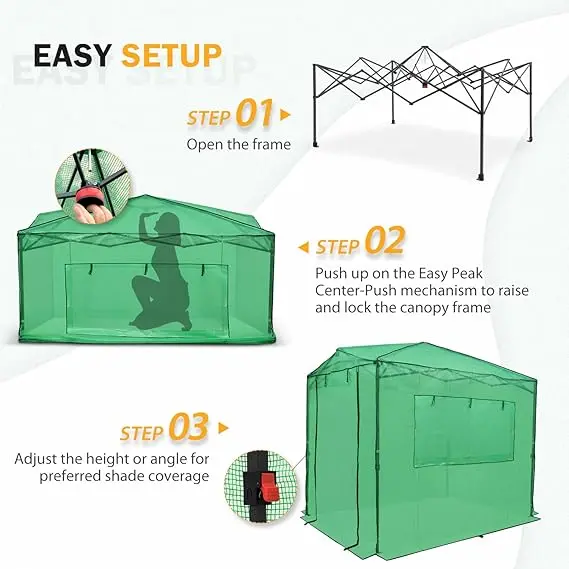 EASY SETUP

STEP 01
Open the frame

STEP 02
Push up on the Easy Peak Center-Push mechanism to raise and lock the canopy frame

STEP 03
Adjust the height or angle for preferred shade coverage